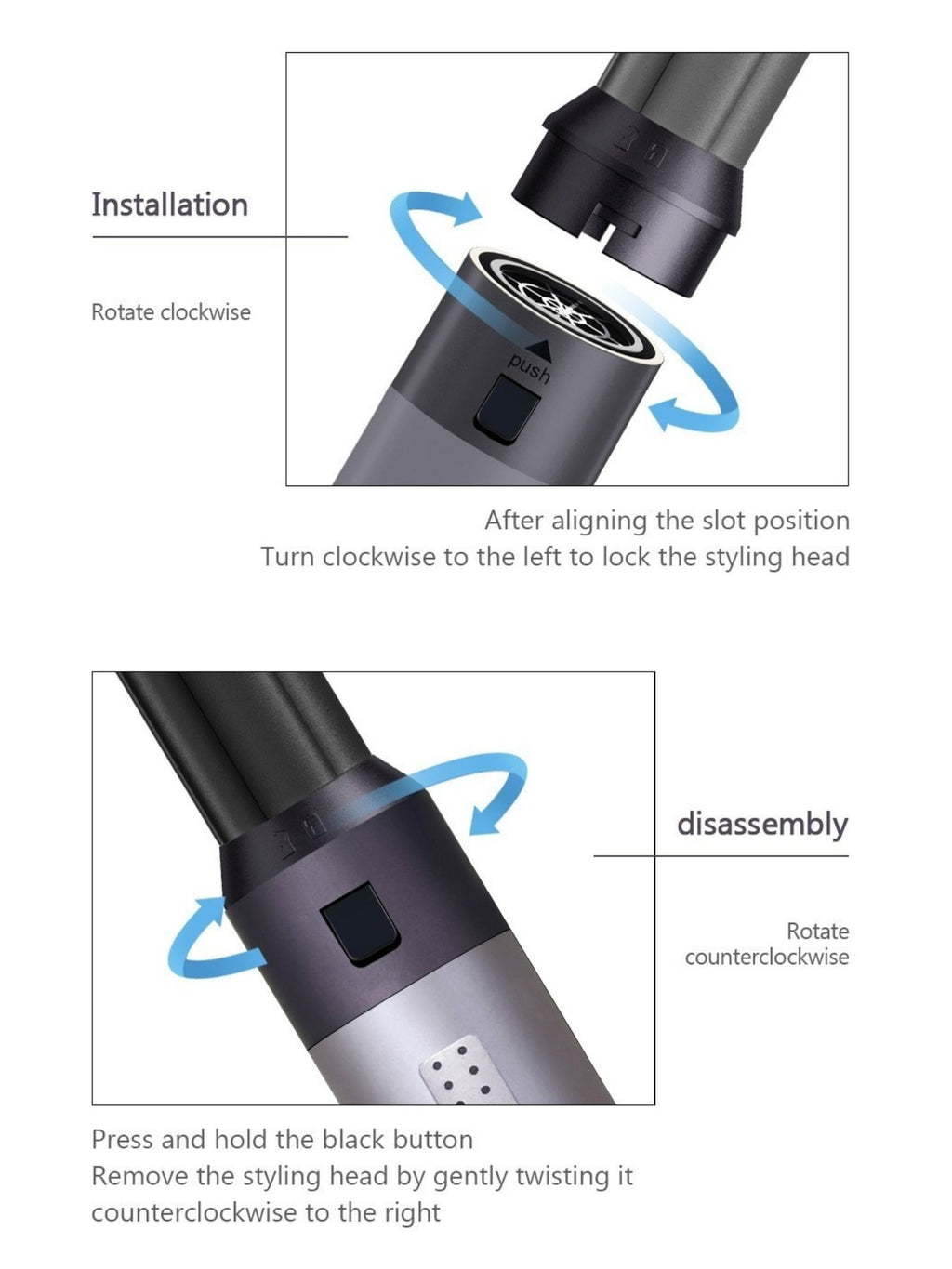 Installation

Rotate clockwise

push

After aligning the slot position
Turn clockwise to the left to lock the styling head

disassembly

Rotate counterclockwise

Press and hold the black button
Remove the styling head by gently twisting it counterclockwise to the right