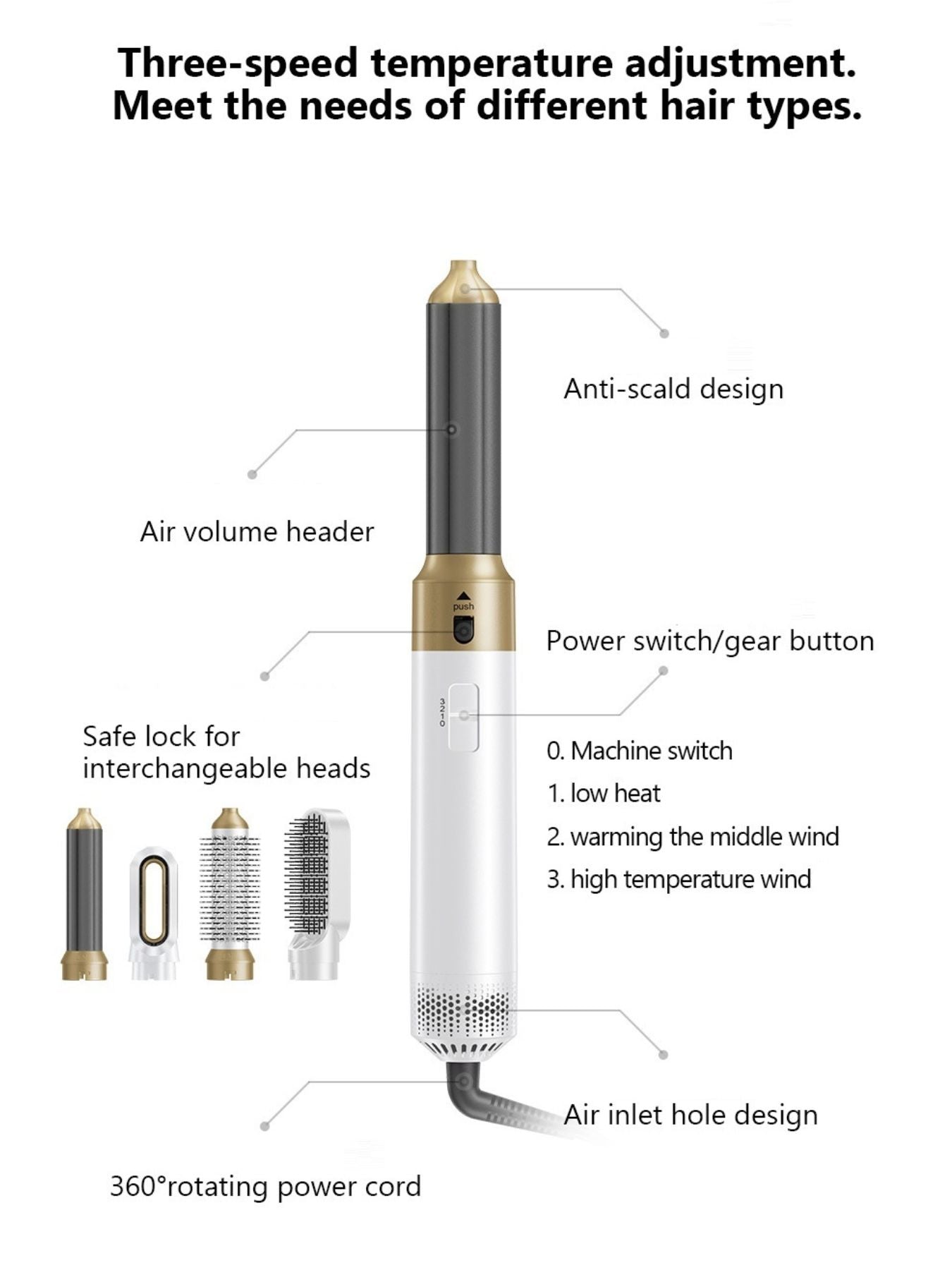 Three-speed temperature adjustment.
Meet the needs of different hair types.

Anti-scald design

Air volume header

push

Power switch/gear button

3
2
1
0

Safe lock for interchangeable heads

0. Machine switch
1. low heat
2. warming the middle wind
3. high temperature wind

Air inlet hole design

360°rotating power cord